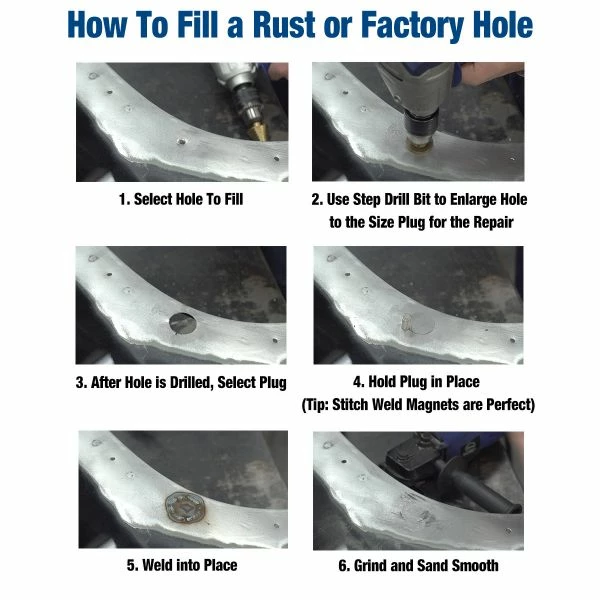 How To Fill a Rust or Factory Hole

1. Select Hole To Fill

2. Use Step Drill Bit to Enlarge Hole to the Size Plug for the Repair

3. After Hole is Drilled, Select Plug

4. Hold Plug in Place (Tip: Stitch Weld Magnets are Perfect)

5. Weld into Place

6. Grind and Sand Smooth